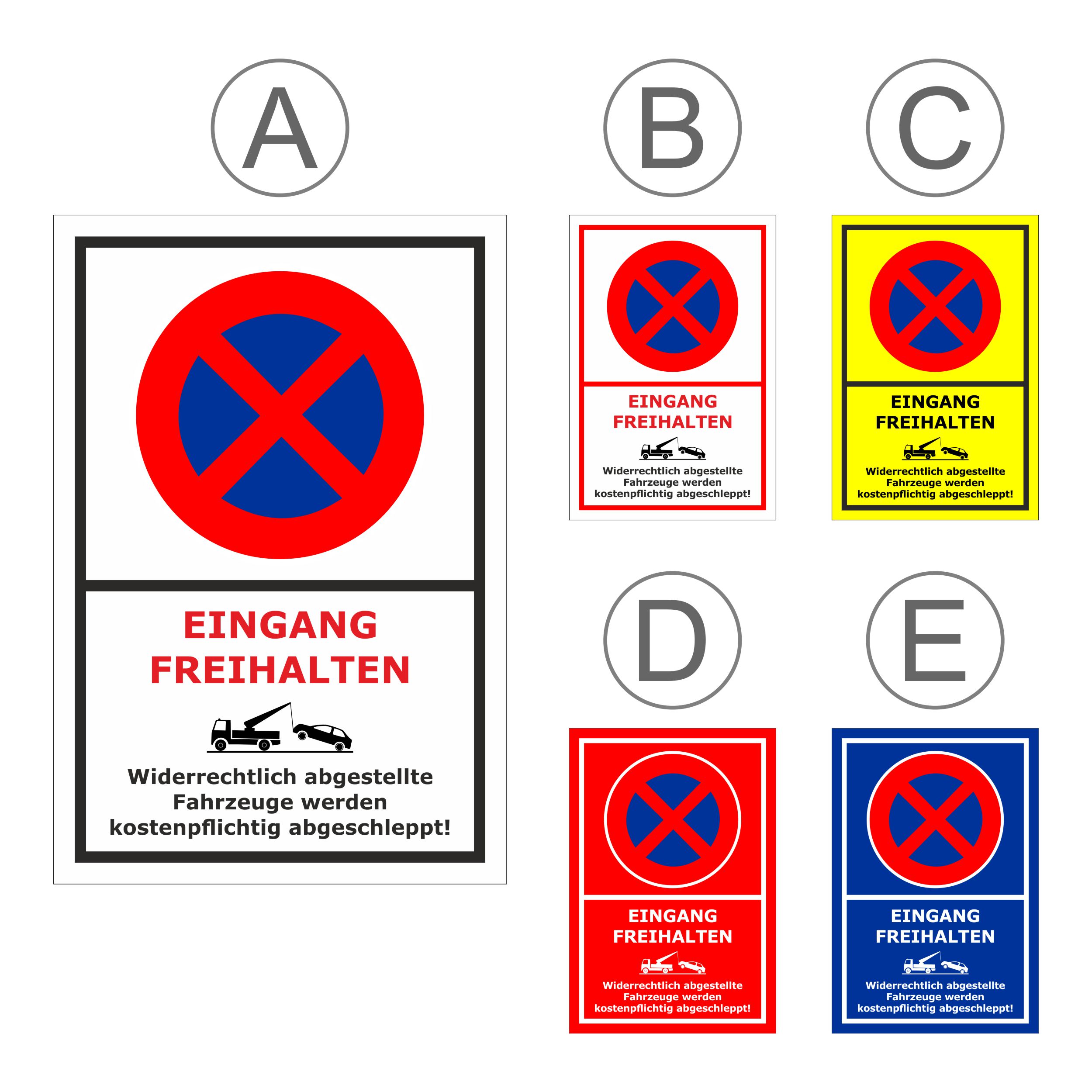 A

EINGANG FREIHALTEN

Widerrechtlich abgestellte Fahrzeuge werden kostenpflichtig abgeschleppt!

B

EINGANG FREIHALTEN

Widerrechtlich abgestellte Fahrzeuge werden kostenpflichtig abgeschleppt!

C

EINGANG FREIHALTEN

Widerrechtlich abgestellte Fahrzeuge werden kostenpflichtig abgeschleppt!

D

EINGANG FREIHALTEN

Widerrechtlich abgestellte Fahrzeuge werden kostenpflichtig abgeschleppt!

E

EINGANG FREIHALTEN

Widerrechtlich abgestellte Fahrzeuge werden kostenpflichtig abgeschleppt!