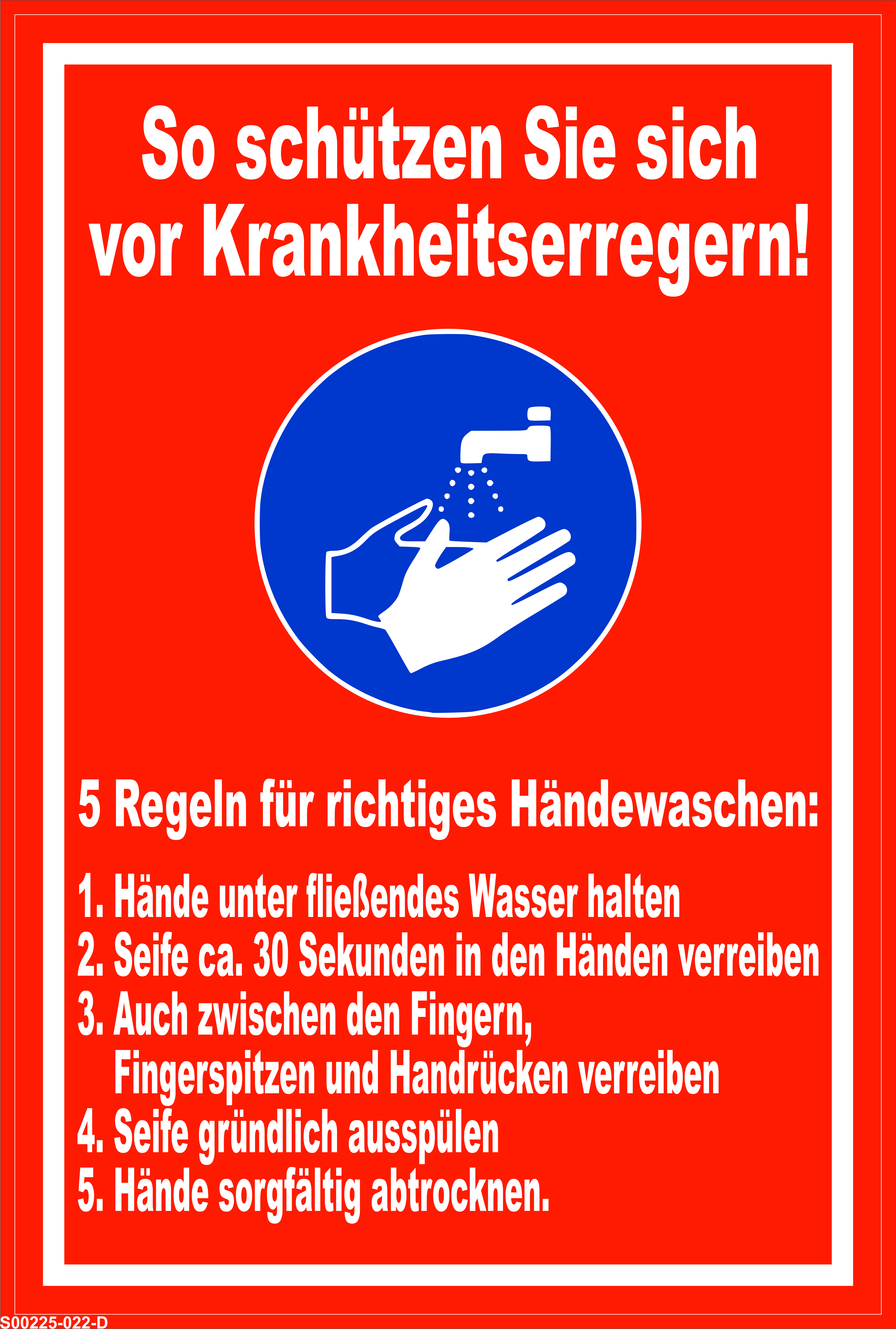 So schützen Sie sich vor Krankheitserregern!

5 Regeln für richtiges Händewaschen:

1. Hände unter fließendes Wasser halten
2. Seife ca. 30 Sekunden in den Händen verreiben
3. Auch zwischen den Fingern, Fingerspitzen und Handrücken verreiben
4. Seife gründlich ausspülen
5. Hände sorgfältig abtrocknen.

S00225-022-D