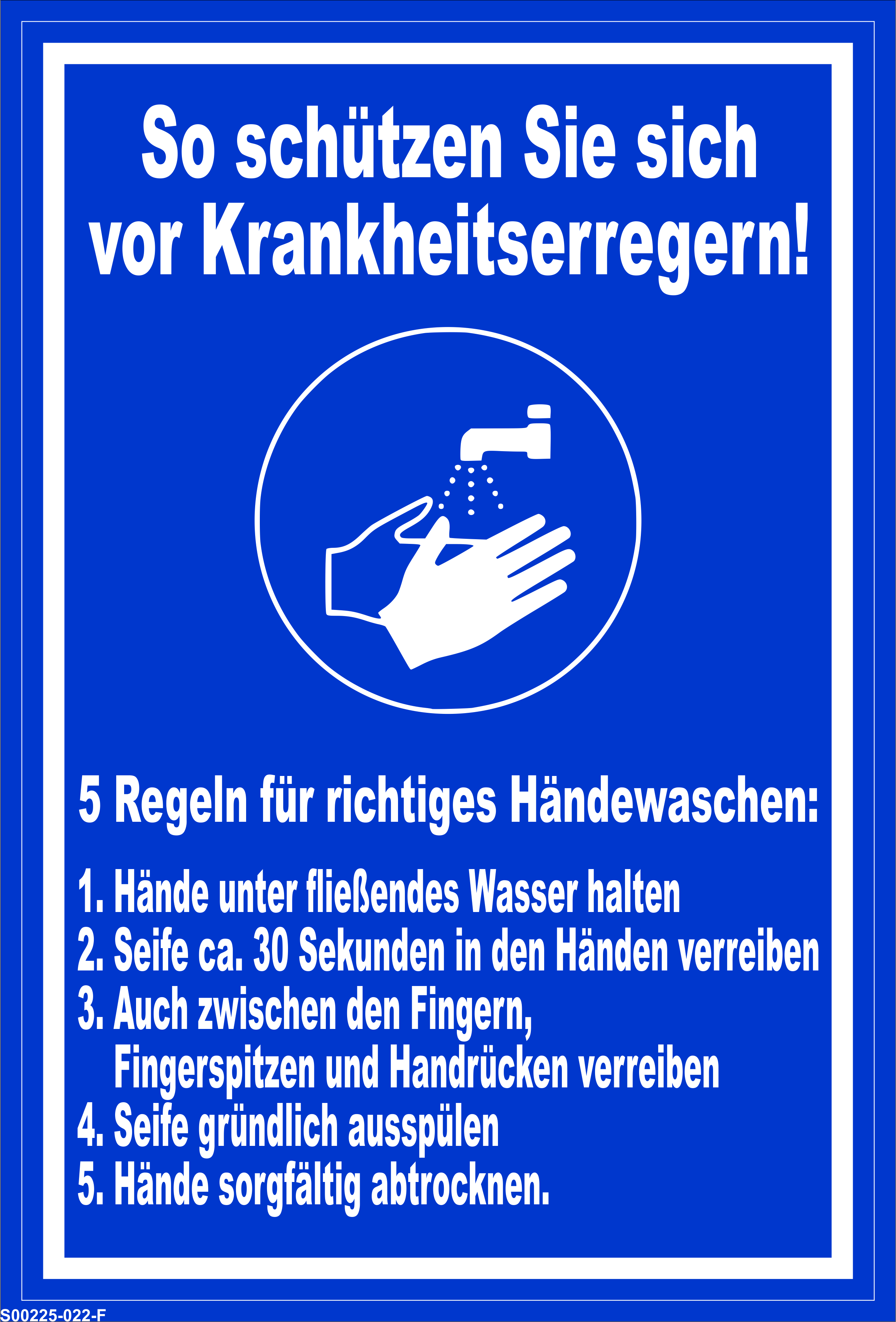 So schützen Sie sich vor Krankheitserregern!

5 Regeln für richtiges Händewaschen:

1. Hände unter fließendes Wasser halten
2. Seife ca. 30 Sekunden in den Händen verreiben
3. Auch zwischen den Fingern, Fingerspitzen und Handrücken verreiben
4. Seife gründlich ausspülen
5. Hände sorgfältig abtrocknen.

S00225-022-F