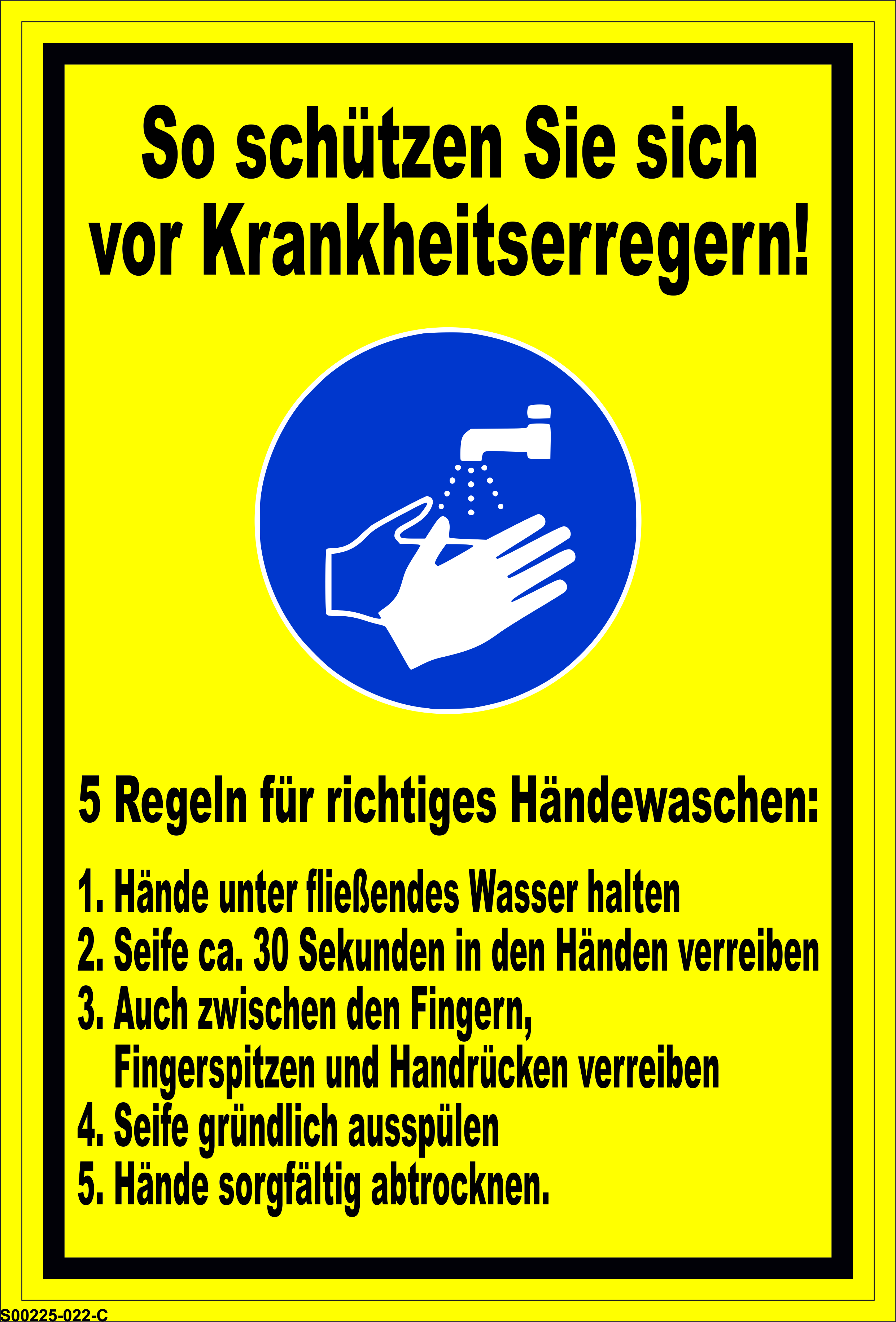 So schützen Sie sich vor Krankheitserregern!

5 Regeln für richtiges Händewaschen:

1. Hände unter fließendes Wasser halten
2. Seife ca. 30 Sekunden in den Händen verreiben
3. Auch zwischen den Fingern, Fingerspitzen und Handrücken verreiben
4. Seife gründlich ausspülen
5. Hände sorgfältig abtrocknen.

S00225-022-C