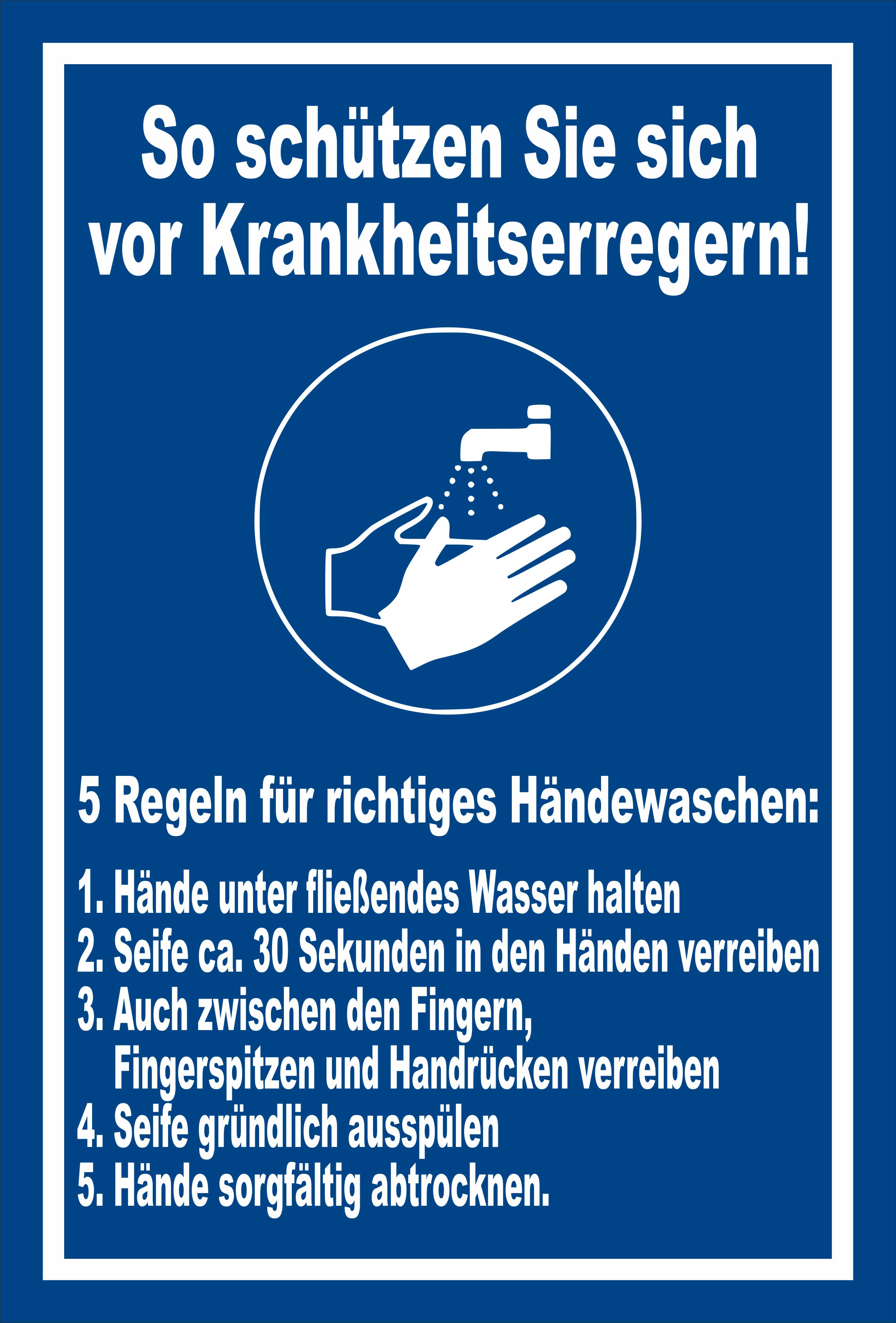 So schützen Sie sich vor Krankheitserregern!

5 Regeln für richtiges Händewaschen:

1. Hände unter fließendes Wasser halten
2. Seife ca. 30 Sekunden in den Händen verreiben
3. Auch zwischen den Fingern, Fingerspitzen und Handrücken verreiben
4. Seife gründlich ausspülen
5. Hände sorgfältig abtrocknen.