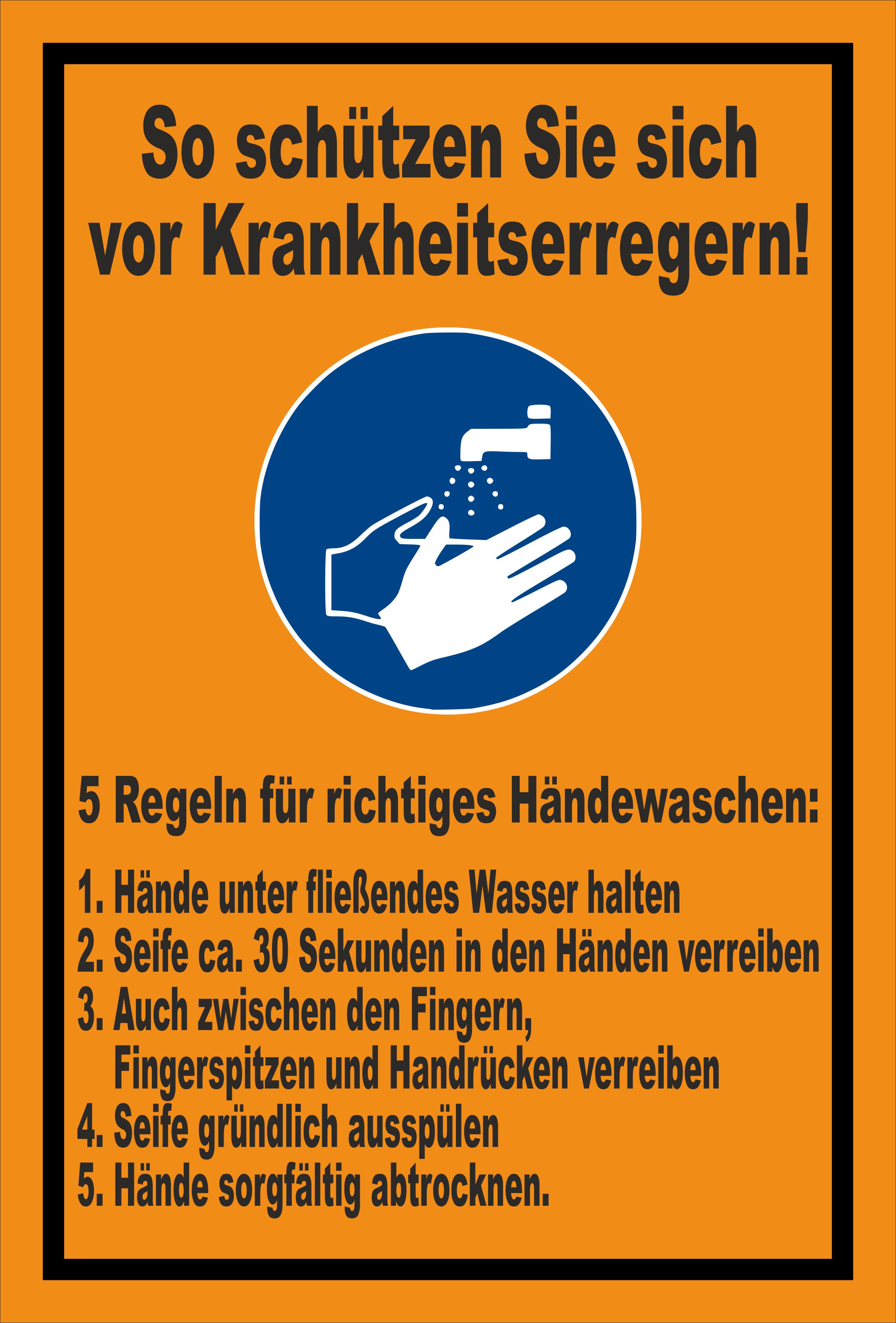 So schützen Sie sich vor Krankheitserregern!

5 Regeln für richtiges Händewaschen:

1. Hände unter fließendes Wasser halten
2. Seife ca. 30 Sekunden in den Händen verreiben
3. Auch zwischen den Fingern, Fingerspitzen und Handrücken verreiben
4. Seife gründlich ausspülen
5. Hände sorgfältig abtrocknen.