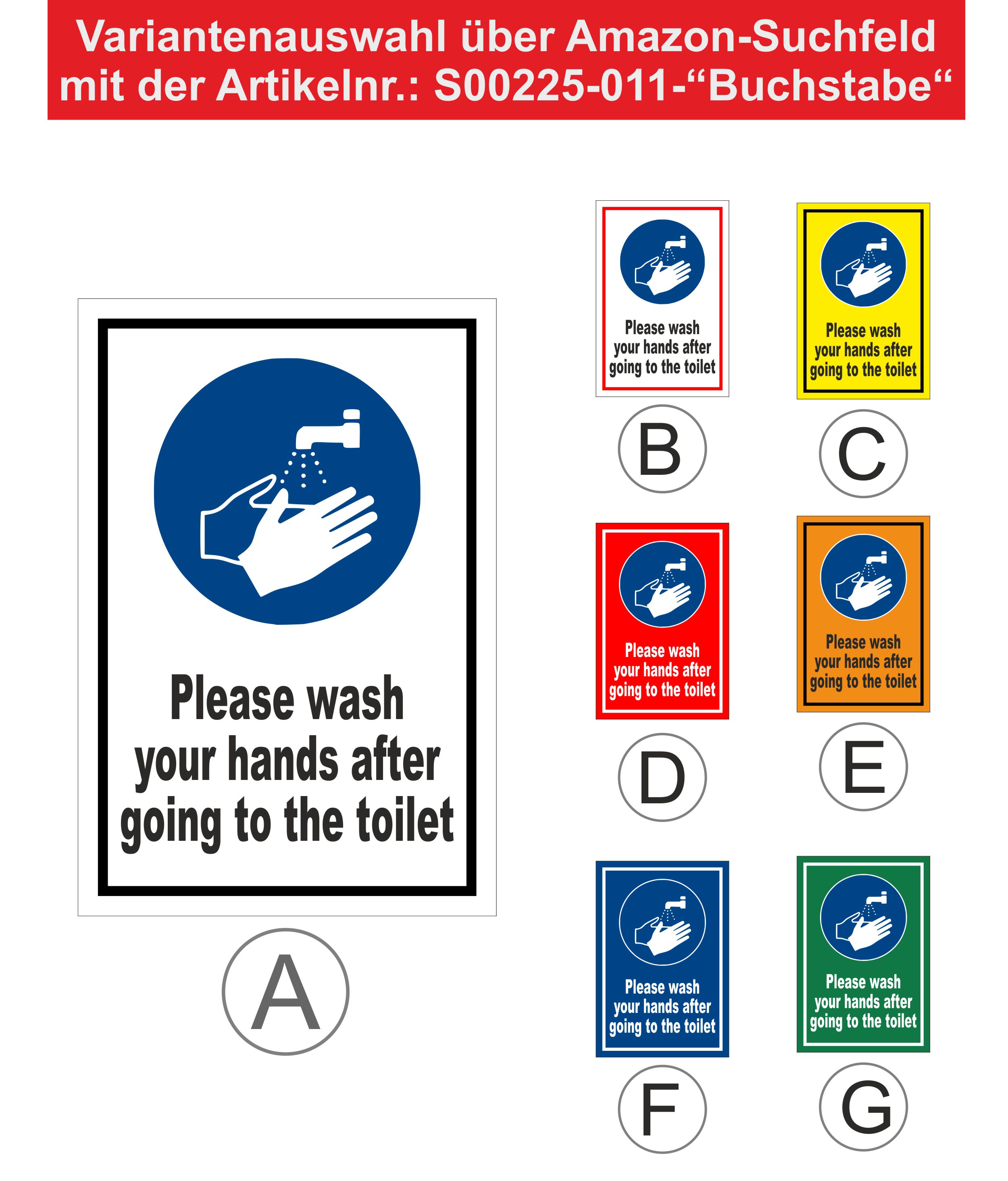 Variantenauswahl über Amazon-Suchfeld mit der Artikelnr.: S00225-011-“Buchstabe“

Please wash your hands after going to the toilet

A

Please wash your hands after going to the toilet

B

Please wash your hands after going to the toilet

C

Please wash your hands after going to the toilet

D

Please wash your hands after going to the toilet

E

Please wash your hands after going to the toilet

F

Please wash your hands after going to the toilet

G