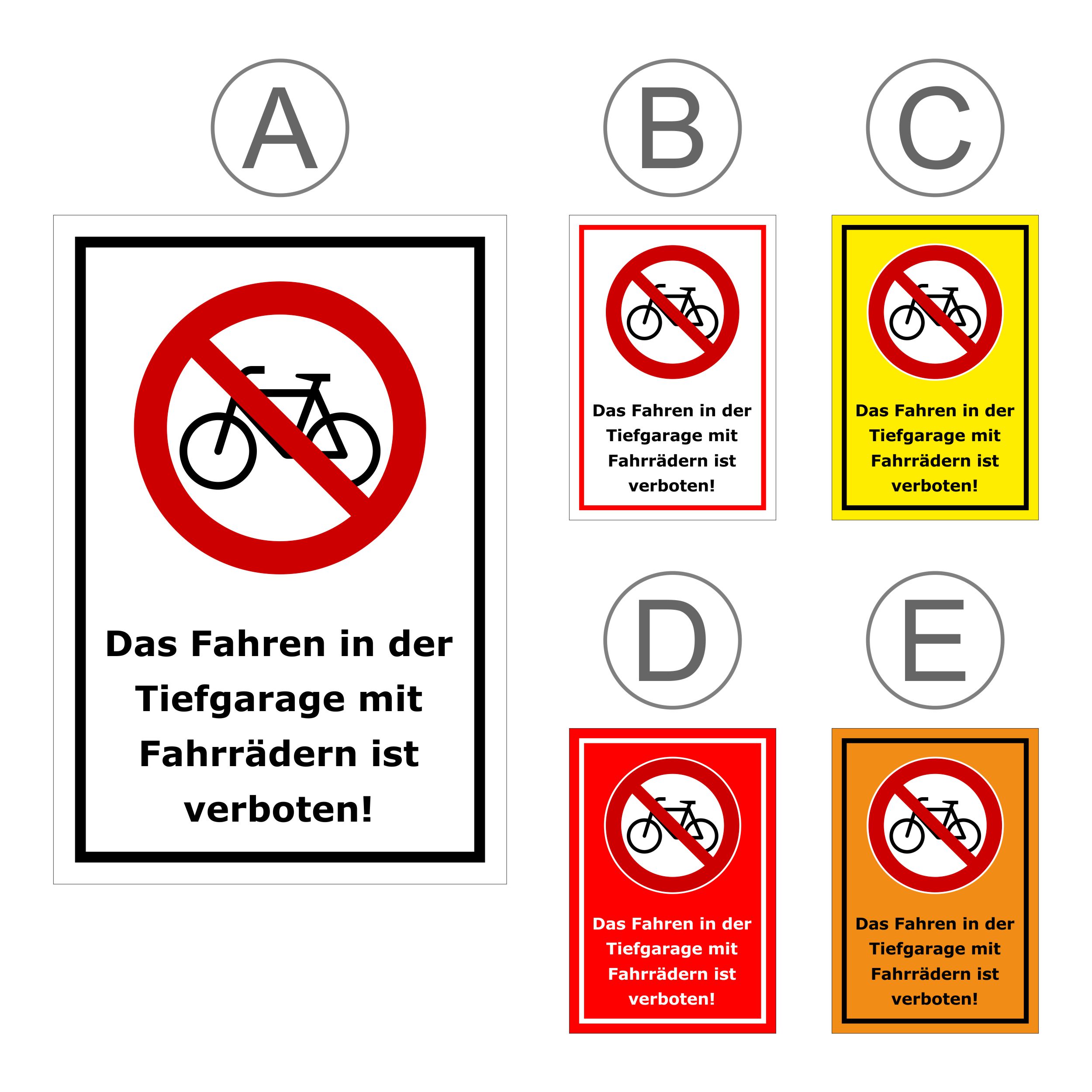 A

Das Fahren in der Tiefgarage mit Fahrrädern ist verboten!

B

Das Fahren in der Tiefgarage mit Fahrrädern ist verboten!

C

Das Fahren in der Tiefgarage mit Fahrrädern ist verboten!

D

Das Fahren in der Tiefgarage mit Fahrrädern ist verboten!

E

Das Fahren in der Tiefgarage mit Fahrrädern ist verboten!